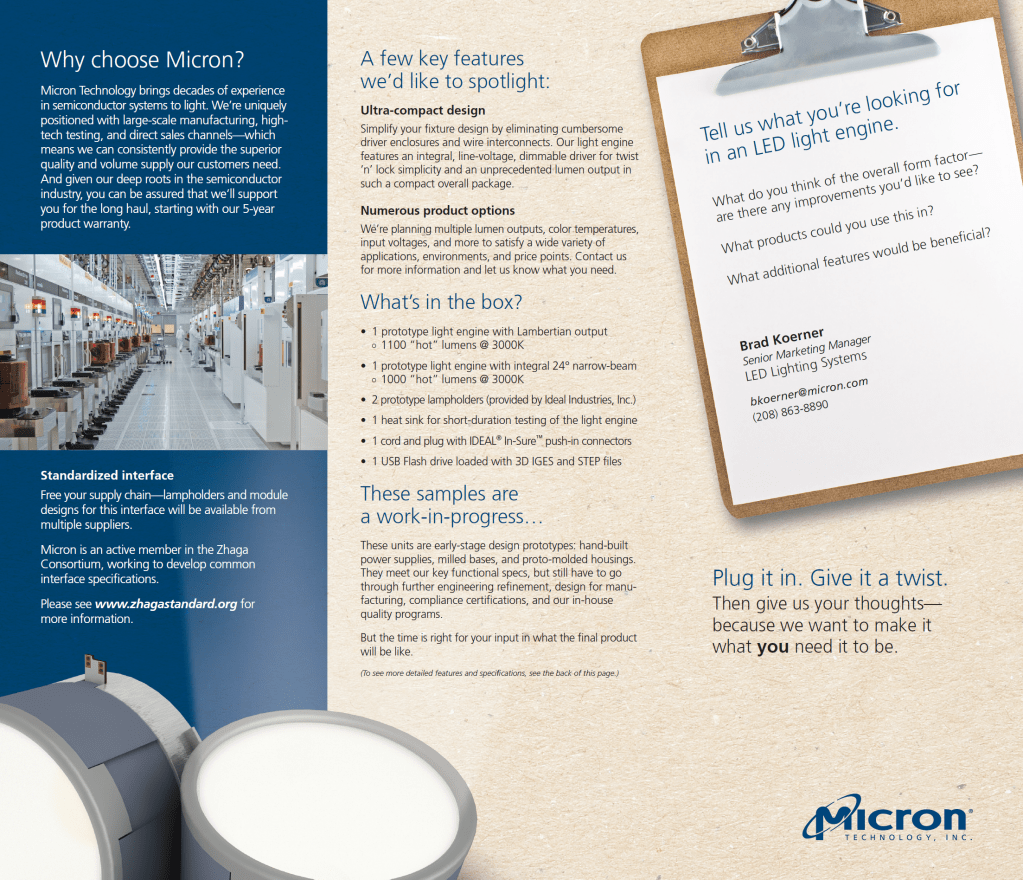 Why choose Micron?

Micron Technology brings decades of experience in semiconductor systems to light. We're uniquely positioned with large-scale manufacturing, high-tech testing, and direct sales channels—which means we can consistently provide the superior quality and volume supply our customers need. And given our deep roots in the semiconductor industry, you can be assured that we'll support you for the long haul, starting with our 5-year product warranty.

Standardized interface

Free your supply chain—lampholders and module designs for this interface will be available from multiple suppliers.

Micron is an active member in the Zhaga Consortium, working to develop common interface specifications.

Please see www.zhagastandard.org for more information.

A few key features we'd like to spotlight:

Ultra-compact design

Simplify your fixture design by eliminating cumbersome driver enclosures and wire interconnects. Our light engine features an integral, line-voltage, dimmable driver for twist 'n' lock simplicity and an unprecedented lumen output in such a compact overall package.

Numerous product options

We're planning multiple lumen outputs, color temperatures, input voltages, and more to satisfy a wide variety of applications, environments, and price points. Contact us for more information and let us know what you need.

What's in the box?

• 1 prototype light engine with Lambertian output
◦ 1100 "hot" lumens @ 3000K
• 1 prototype light engine with integral 24° narrow-beam
◦ 1000 "hot" lumens @ 3000K
• 2 prototype lampholders (provided by Ideal Industries, Inc.)
• 1 heat sink for short-duration testing of the light engine
• 1 cord and plug with IDEAL® In-Sure™ push-in connectors
• 1 USB Flash drive loaded with 3D IGES and STEP files

These samples are a work-in-progress...

These units are early-stage design prototypes: hand-built power supplies, milled bases, and proto-molded housings. They meet our key functional specs, but still have to go through further engineering refinement, design for manufacturing, compliance certifications, and our in-house quality programs.

But the time is right for your input in what the final product will be like.

(To see more detailed features and specifications, see the back of this page.)

Tell us what you're looking for in an LED light engine.

What do you think of the overall form factor—are there any improvements you'd like to see?

What products could you use this in?

What additional features would be beneficial?

Brad Koerner
Senior Marketing Manager
LED Lighting Systems

bkoerner@micron.com
(208) 863-8890

Plug it in. Give it a twist.
Then give us your thoughts—because we want to make it what you need it to be.

Micron®
TECHNOLOGY, INC.