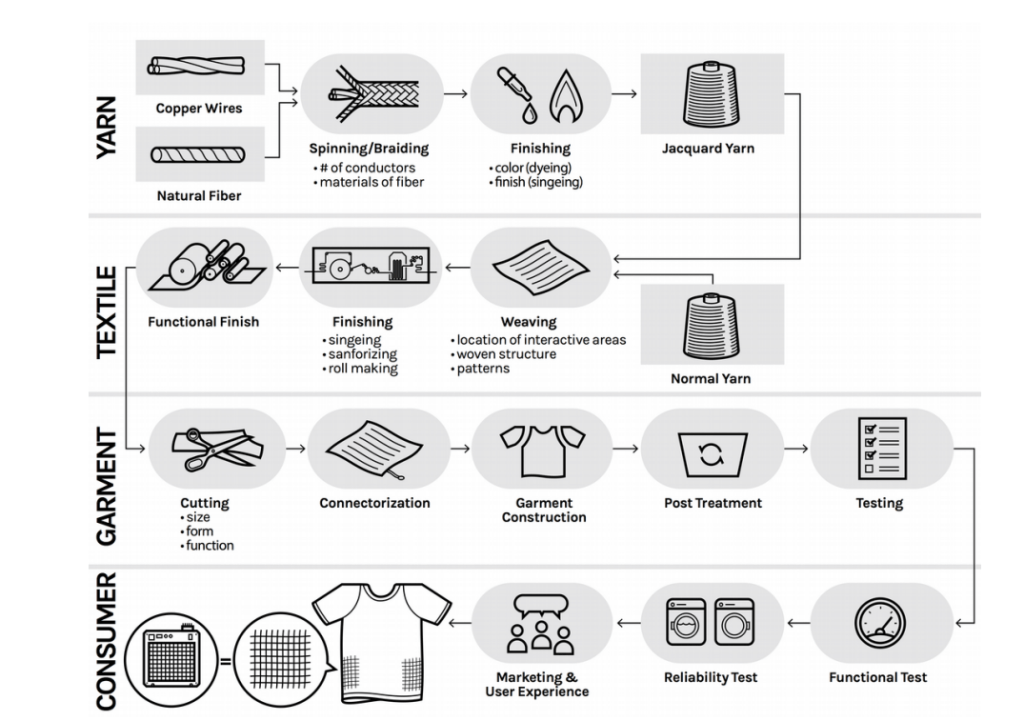 YARN

Copper Wires

Natural Fiber

Spinning/Braiding
• # of conductors
• materials of fiber

Finishing
• color (dyeing)
• finish (singeing)

Jacquard Yarn

TEXTILE

Functional Finish

Finishing
• singeing
• sanforizing
• roll making

Weaving
• location of interactive areas
• woven structure
• patterns

Normal Yarn

GARMENT

Cutting
• size
• form
• function

Connectorization

Garment Construction

Post Treatment

Testing

CONSUMER

Marketing & User Experience

Reliability Test

Functional Test