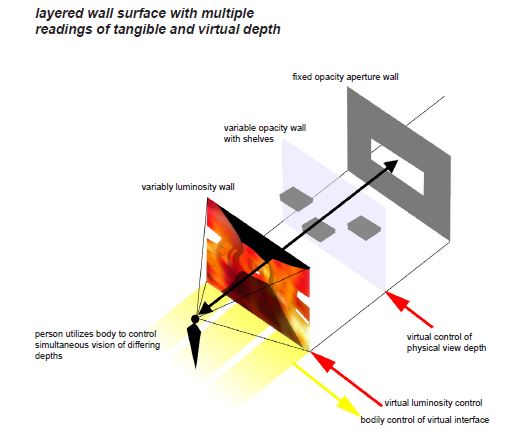 layered wall surface with multiple readings of tangible and virtual depth

fixed opacity aperture wall

variable opacity wall with shelves

variably luminosity wall

person utilizes body to control simultaneous vision of differing depths

virtual control of physical view depth

virtual luminosity control

bodily control of virtual interface