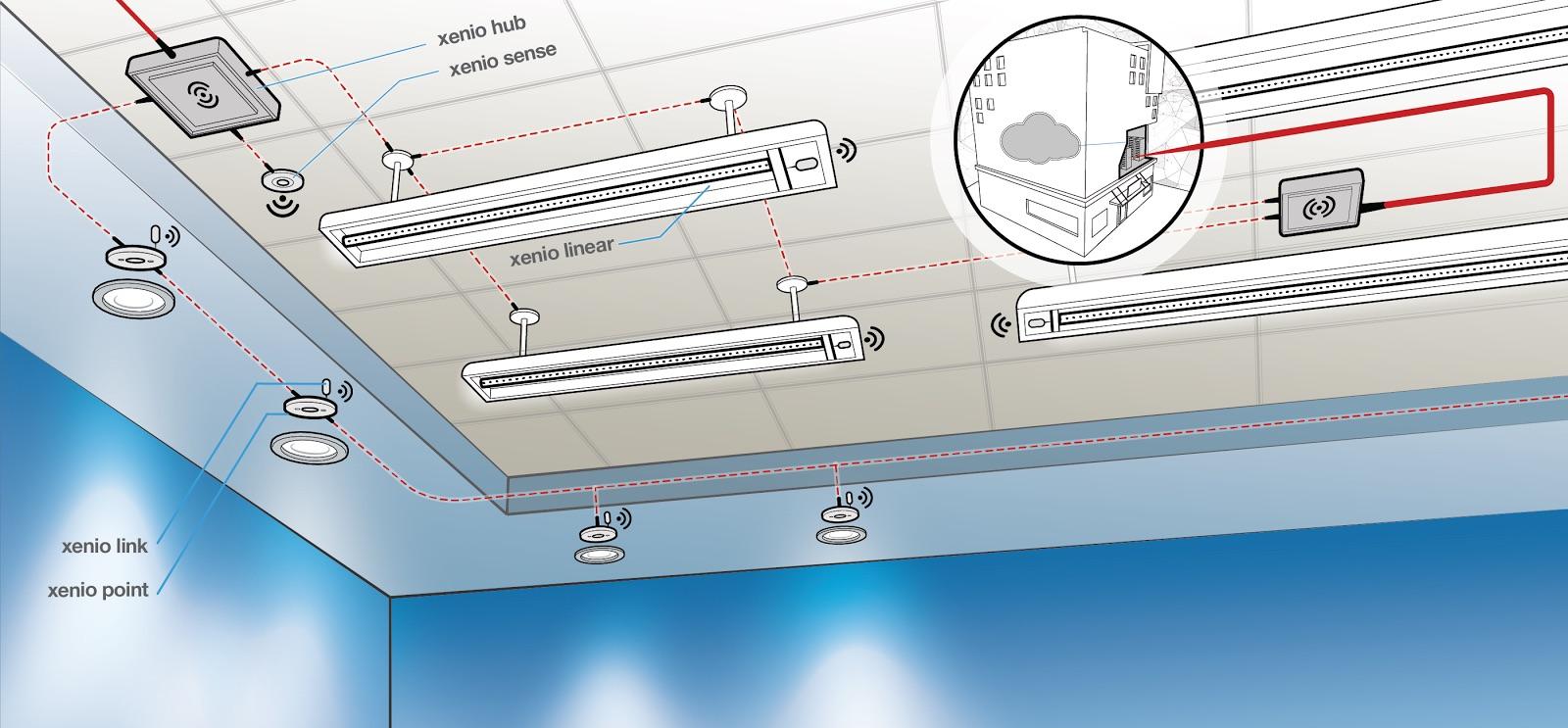 xenio hub
xenio sense
xenio linear
xenio link
xenio point